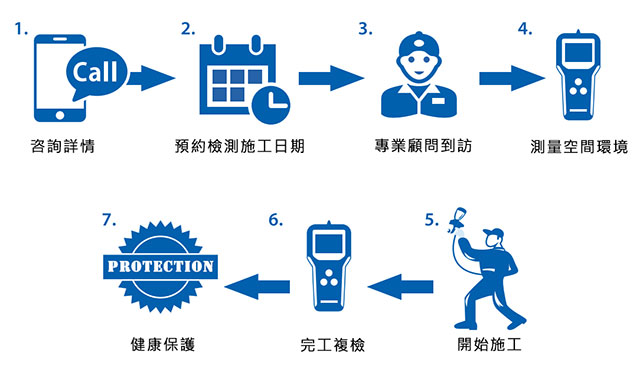 1.

Call

咨詢詳情

2.

預約檢測施工日期

3.

專業顧問到訪

4.

測量空間環境

5.

開始施工

6.

完工複檢

7.

PROTECTION

健康保護